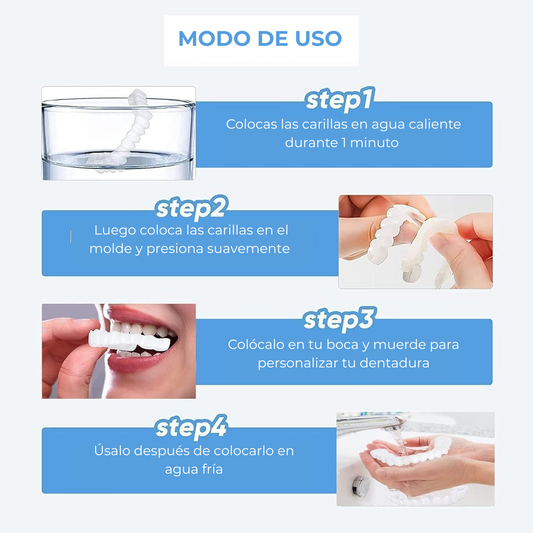 MODO DE USO

step1
Colocas las carillas en agua caliente durante 1 minuto

step2
Luego coloca las carillas en el molde y presiona suavemente

step3
Colócalo en tu boca y muerde para personalizar tu dentadura

step4
Úsalo después de colocarlo en agua fría