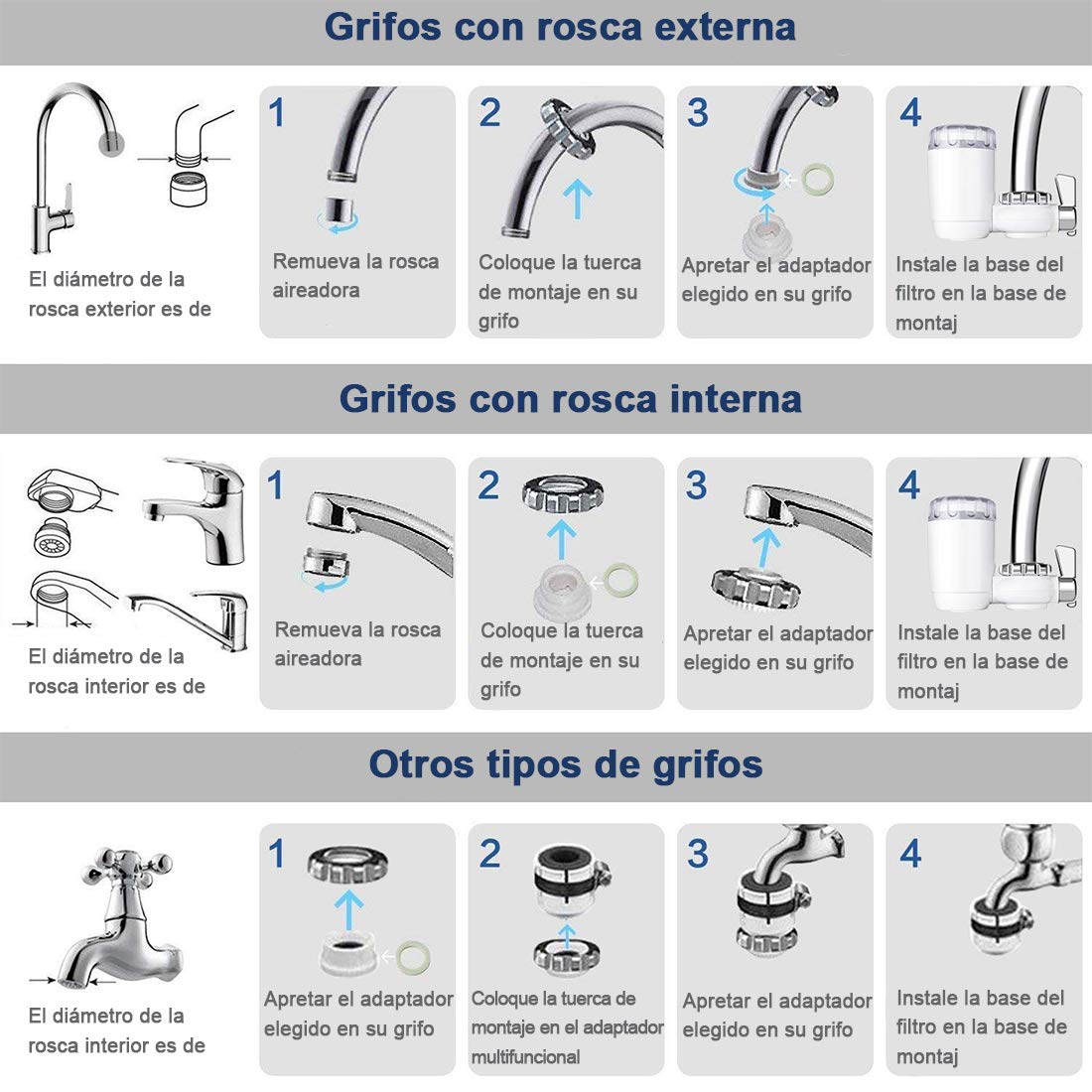 Grifos con rosca externa

El diámetro de la rosca exterior es de

1
Remueva la rosca aireadora

2
Coloque la tuerca de montaje en su grifo

3
Apretar el adaptador elegido en su grifo

4
Instale la base del filtro en la base de montaj

Grifos con rosca interna

El diámetro de la rosca interior es de

1
Remueva la rosca aireadora

2
Coloque la tuerca de montaje en su grifo

3
Apretar el adaptador elegido en su grifo

4
Instale la base del filtro en la base de montaj

Otros tipos de grifos

El diámetro de la rosca interior es de

1
Apretar el adaptador elegido en su grifo

2
Coloque la tuerca de montaje en el adaptador multifuncional

3
Apretar el adaptador elegido en su grifo

4
Instale la base del filtro en la base de montaj