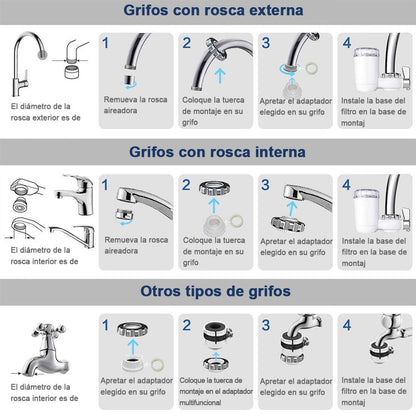 Grifos con rosca externa

El diámetro de la rosca exterior es de

1
Remueva la rosca aireadora

2
Coloque la tuerca de montaje en su grifo

3
Apretar el adaptador elegido en su grifo

4
Instale la base del filtro en la base de montaj

Grifos con rosca interna

El diámetro de la rosca interior es de

1
Remueva la rosca aireadora

2
Coloque la tuerca de montaje en su grifo

3
Apretar el adaptador elegido en su grifo

4
Instale la base del filtro en la base de montaj

Otros tipos de grifos

El diámetro de la rosca interior es de

1
Apretar el adaptador elegido en su grifo

2
Coloque la tuerca de montaje en el adaptador multifuncional

3
Apretar el adaptador elegido en su grifo

4
Instale la base del filtro en la base de montaj